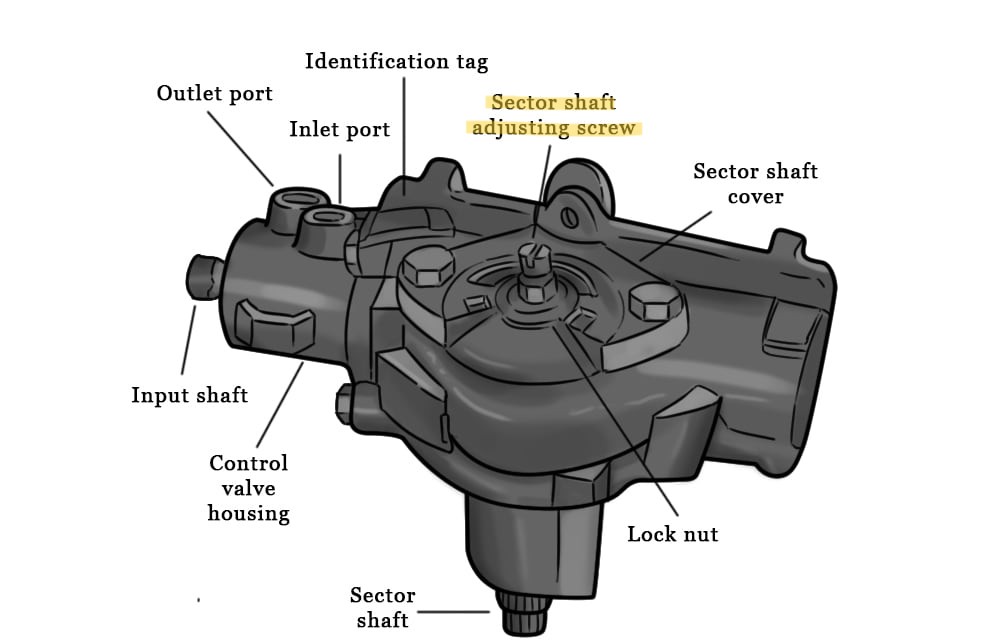 Identification tag

Outlet port

Inlet port

Sector shaft adjusting screw

Sector shaft cover

Input shaft

Control valve housing

Lock nut

Sector shaft